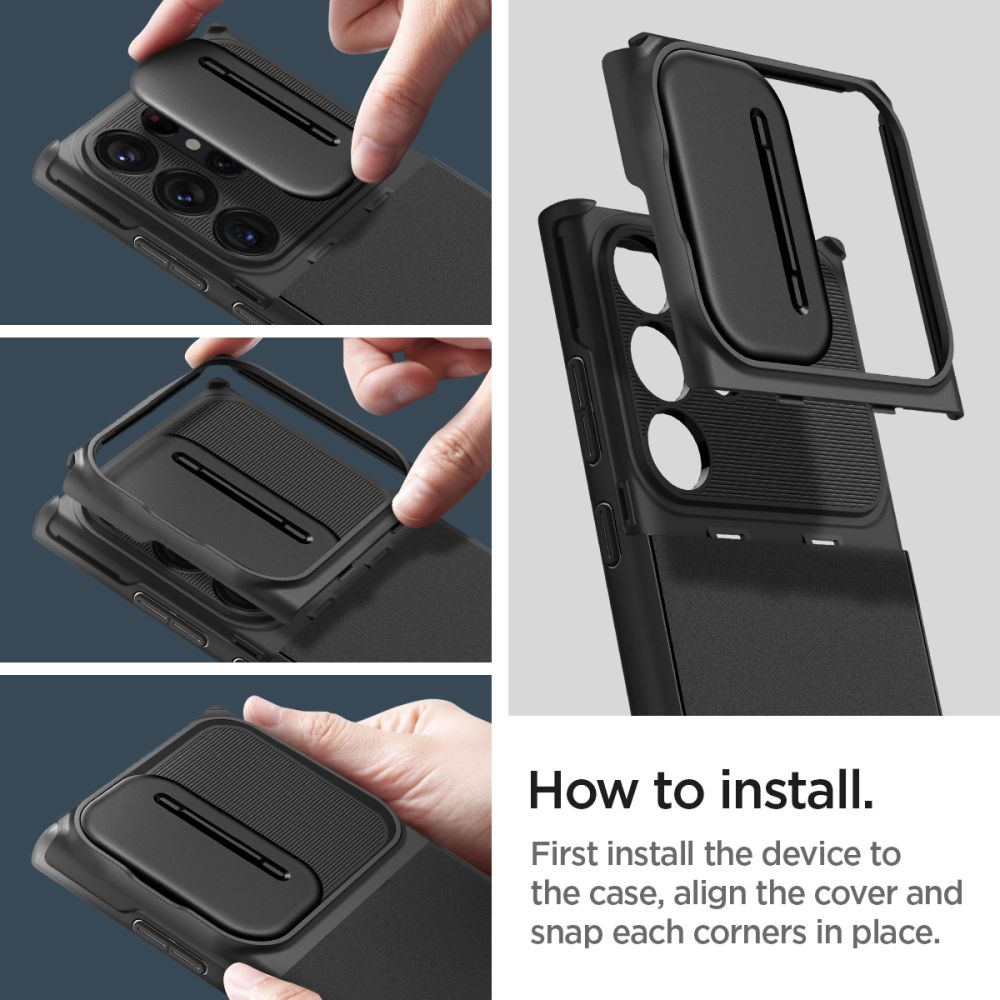 How to install.

First install the device to the case, align the cover and snap each corners in place.